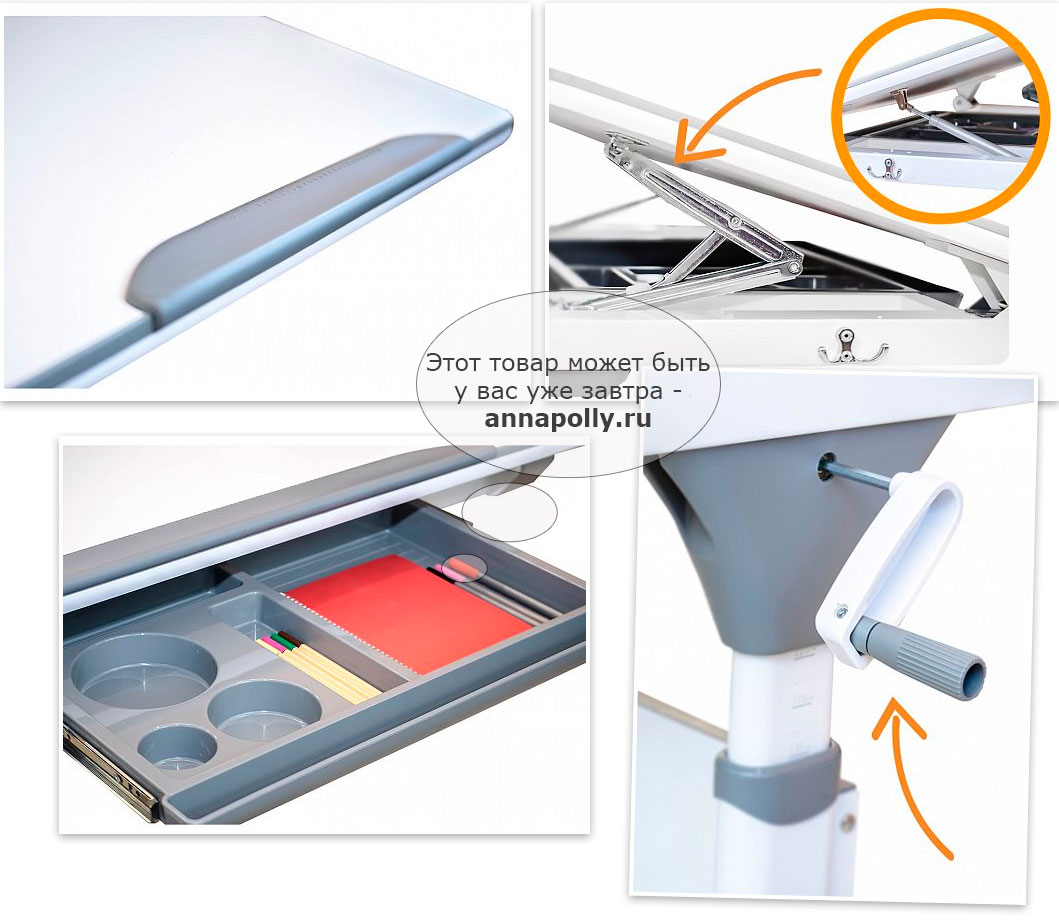 Этот товар может быть у вас уже завтра - annapolly.ru