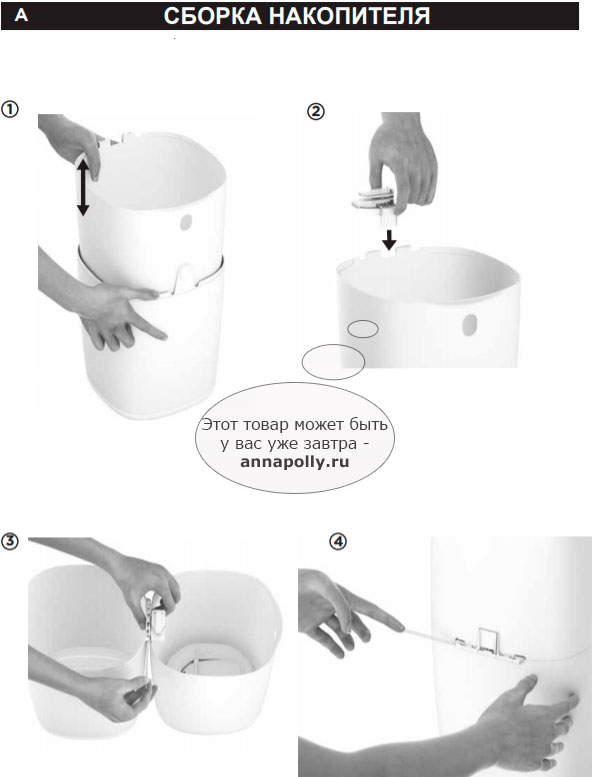 A СБОРКА НАКОПИТЕЛЯ

①

②

Этот товар может быть у вас уже завтра - annapolly.ru

③

④