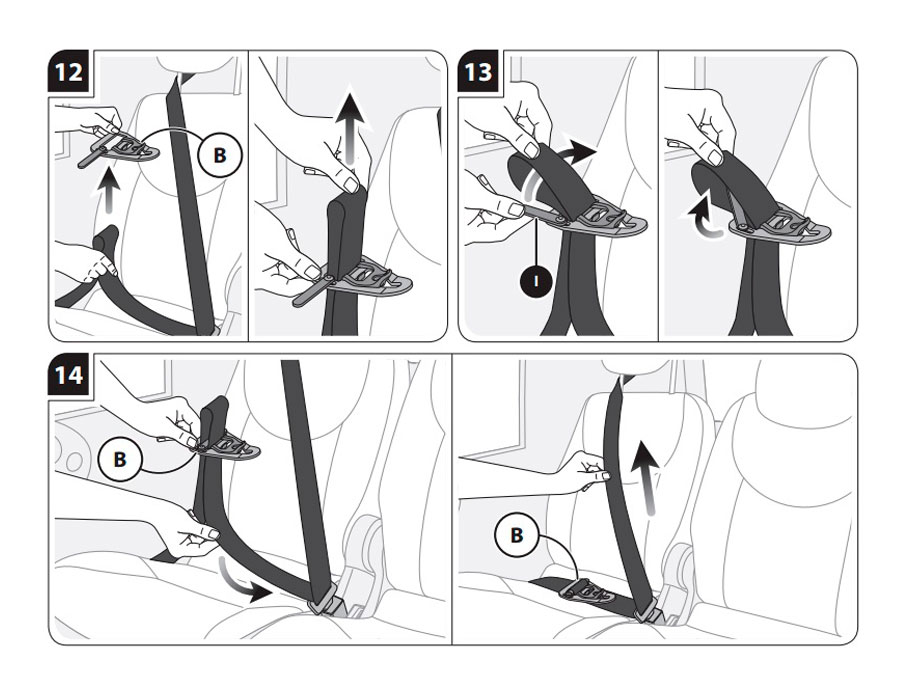 12
B
13
I
14
B
B