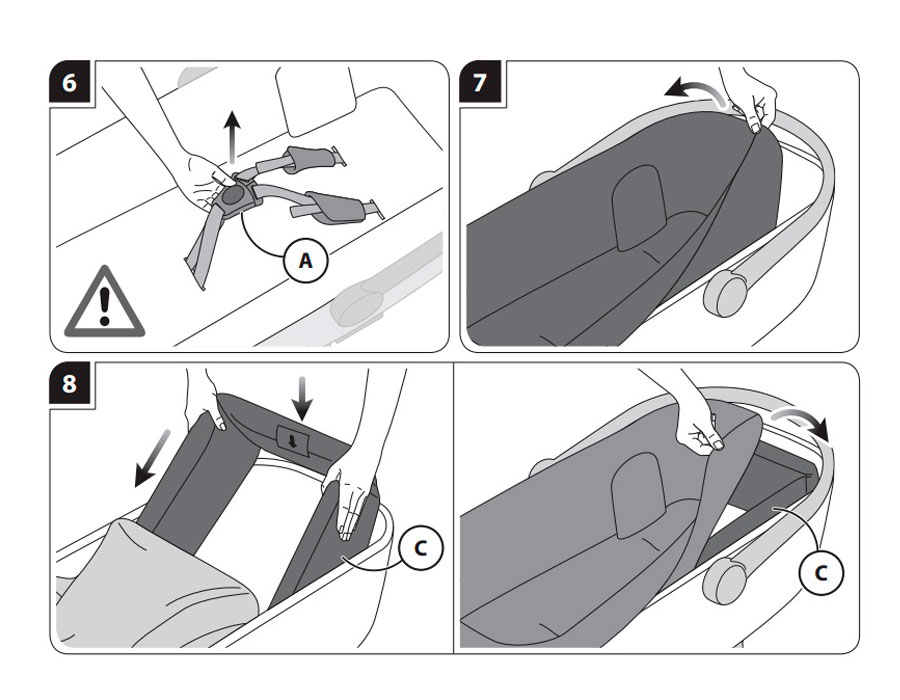 6

A

7

8

C

C