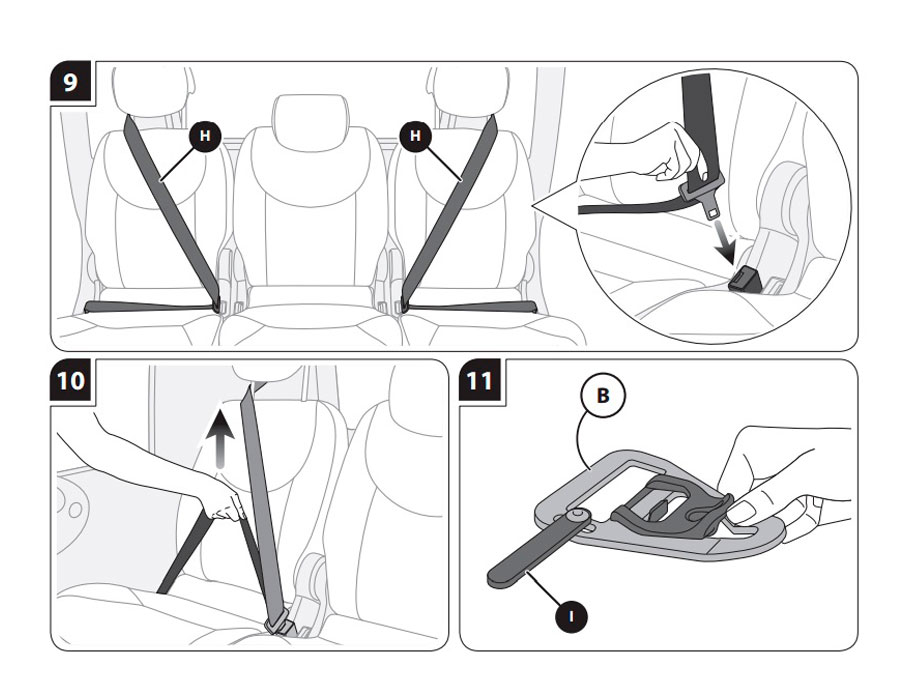 9
H
H
10
11
B
I