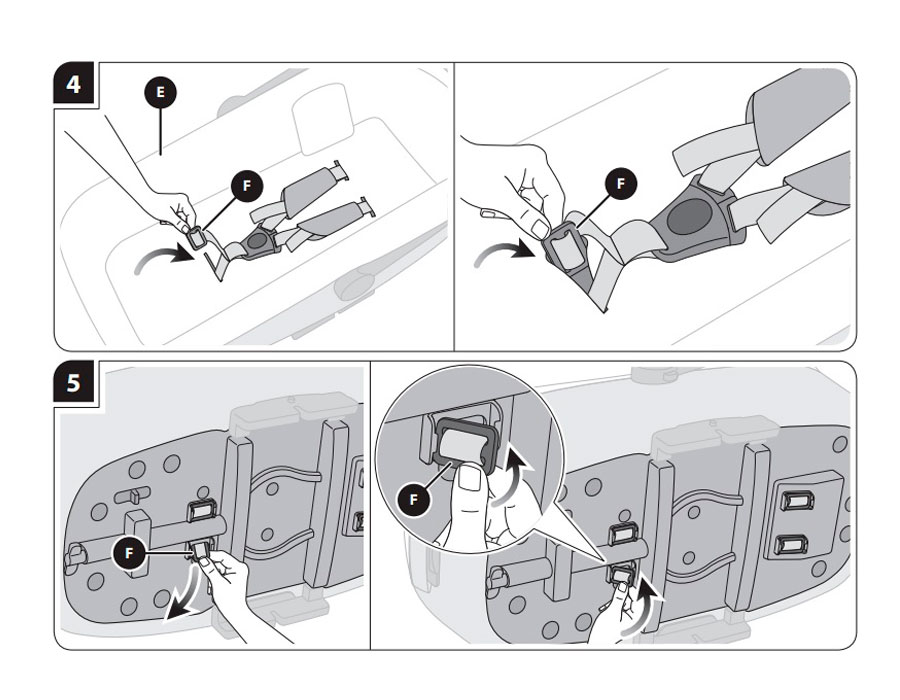 4
E
F
F
5
F
F