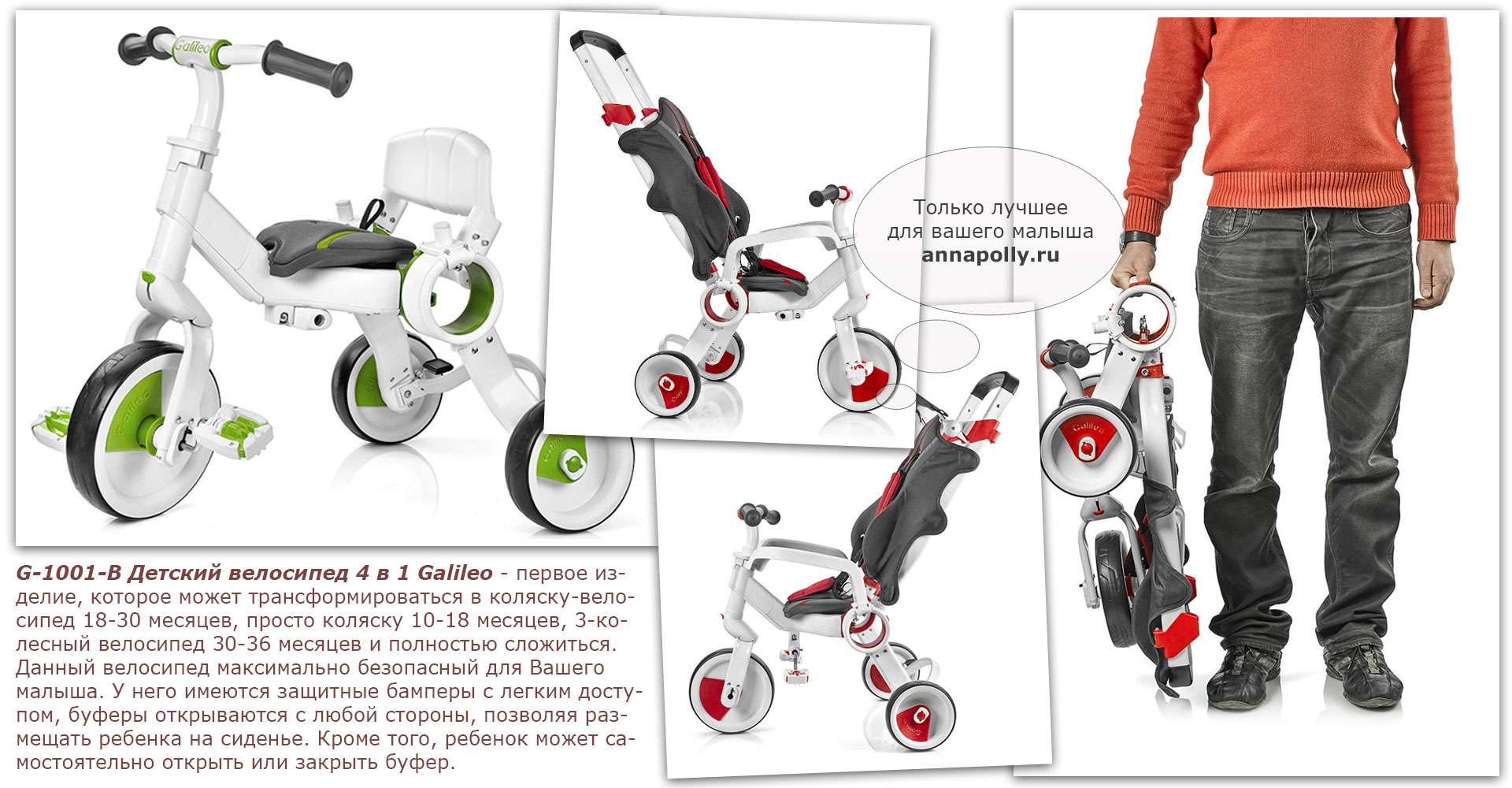 Galileo

Galileo

Только лучшее для вашего малыша
annapolly.ru

Galileo

G-1001-B Детский велосипед 4 в 1 Galileo - первое изделие, которое может трансформироваться в коляску-велосипед 18-30 месяцев, просто коляску 10-18 месяцев, 3-колесный велосипед 30-36 месяцев и полностью сложиться. Данный велосипед максимально безопасный для Вашего малыша. У него имеются защитные бамперы с легким доступом, буферы открываются с любой стороны, позволяя размещать ребенка на сиденье. Кроме того, ребенок может самостоятельно открыть или закрыть буфер.