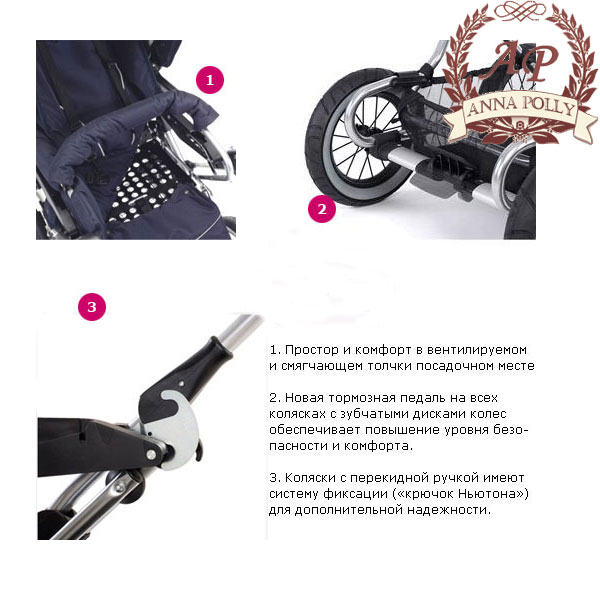 1

AP
ANNA POLLY

2

3

1. Простор и комфорт в вентилируемом и смягчающем толчки посадочном месте

2. Новая тормозная педаль на всех колясках с зубчатыми дисками колес обеспечивает повышение уровня безопасности и комфорта.

3. Коляски с перекидной ручкой имеют систему фиксации («крючок Ньютона») для дополнительной надежности.