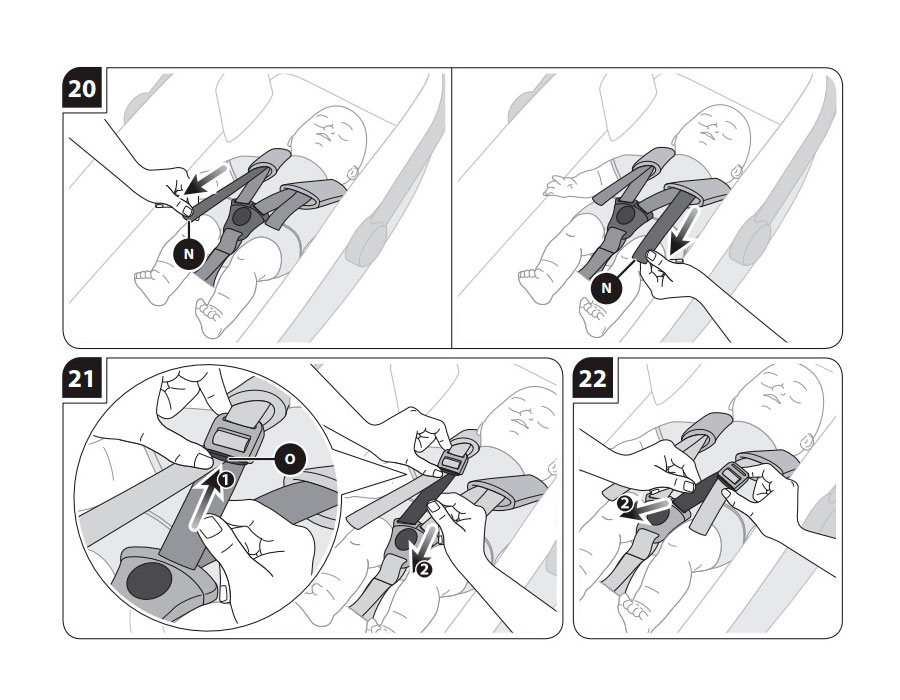 20

N

N

21

O

1

2

22

2