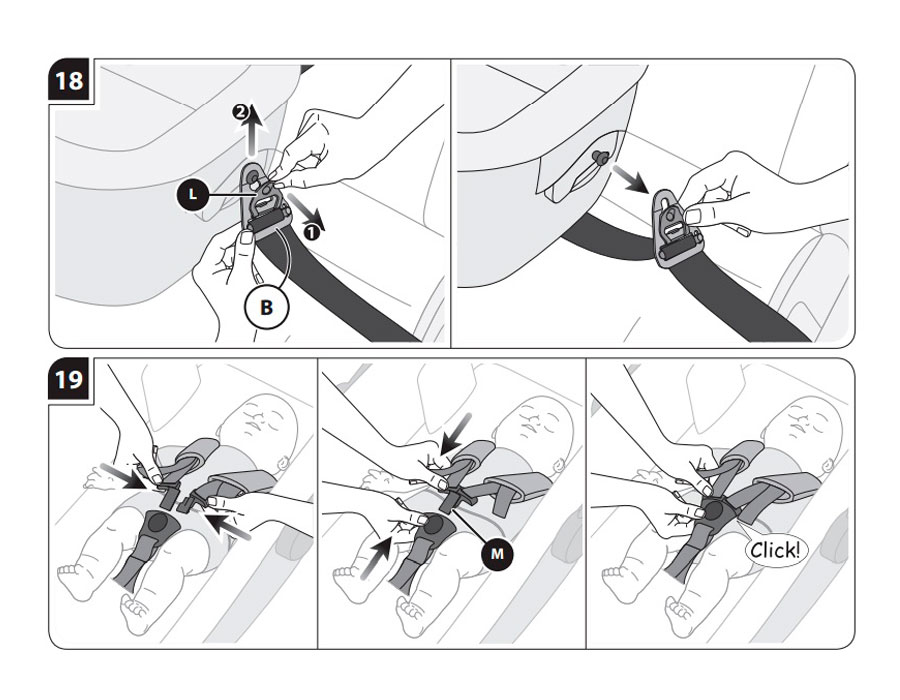 18

2

L

1

B

19

M

Click!