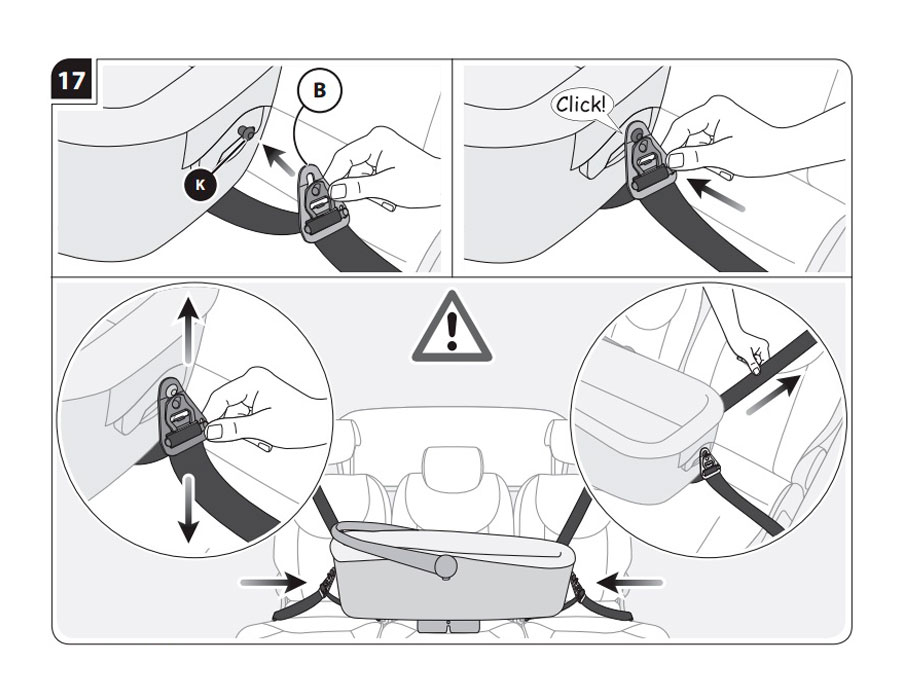 17
B
K
Click!